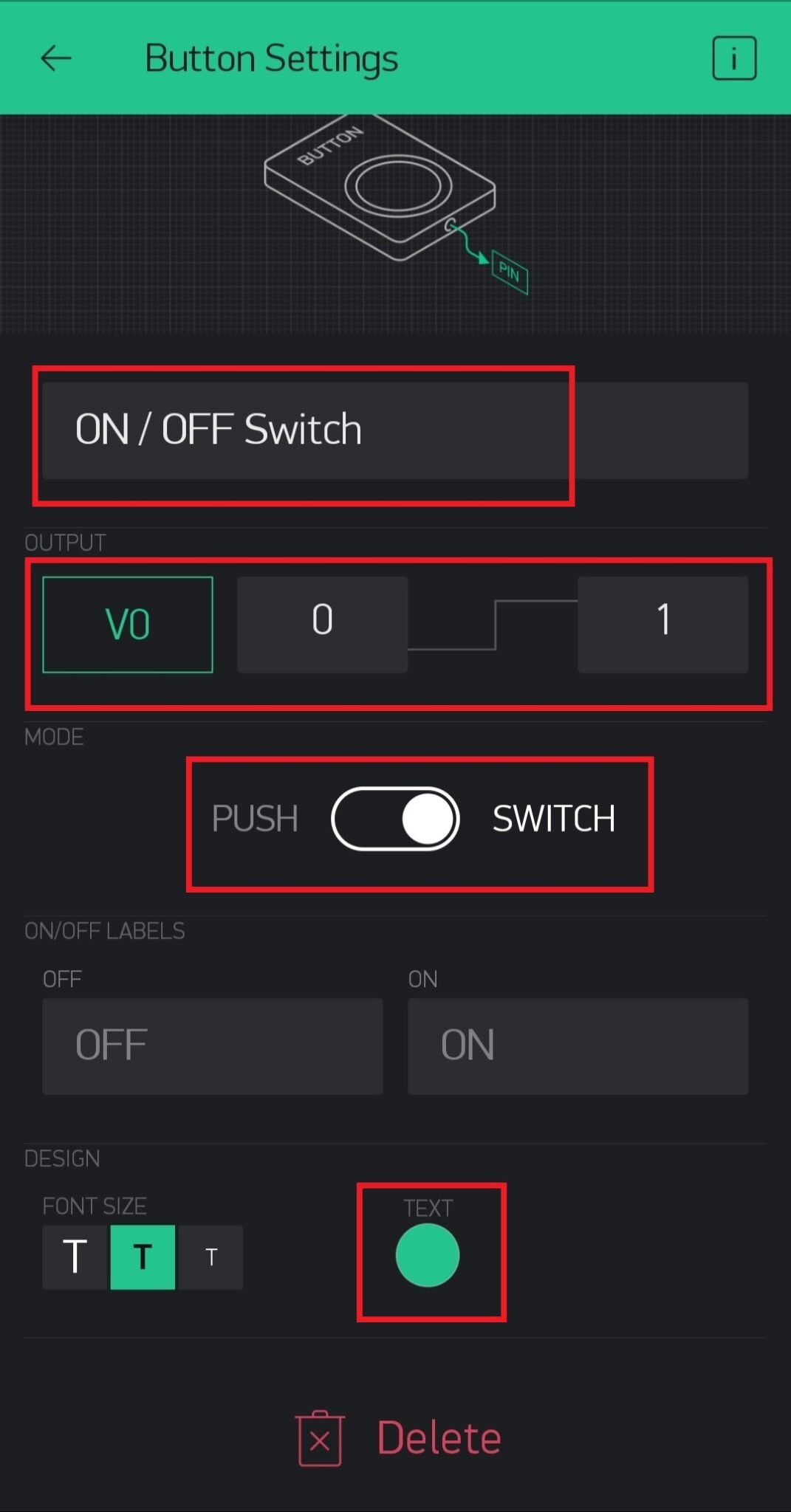 Button Settings

i

BUTTON

PIN

ON / OFF Switch

OUTPUT

V0

0

1

MODE

PUSH

SWITCH

ON/OFF LABELS

OFF

ON

OFF

ON

DESIGN

FONT SIZE

T T T

TEXT

Delete